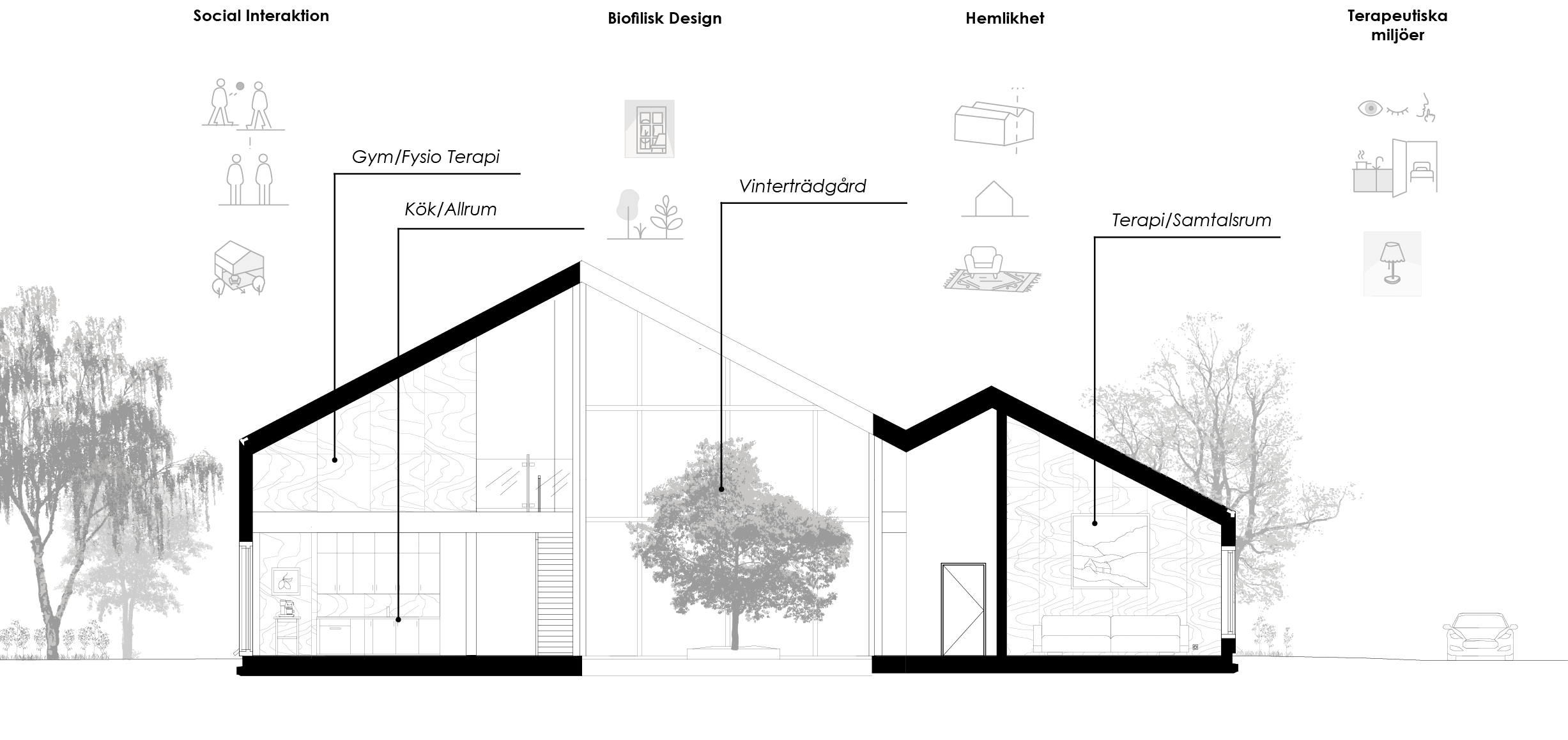 Social Interaktion

Biofilisk Design

Hemlikhet

Terapeutiska miljöer

Gym/Fysio Terapi

Kök/Allrum

Vinterträdgård

Terapi/Samtalsrum